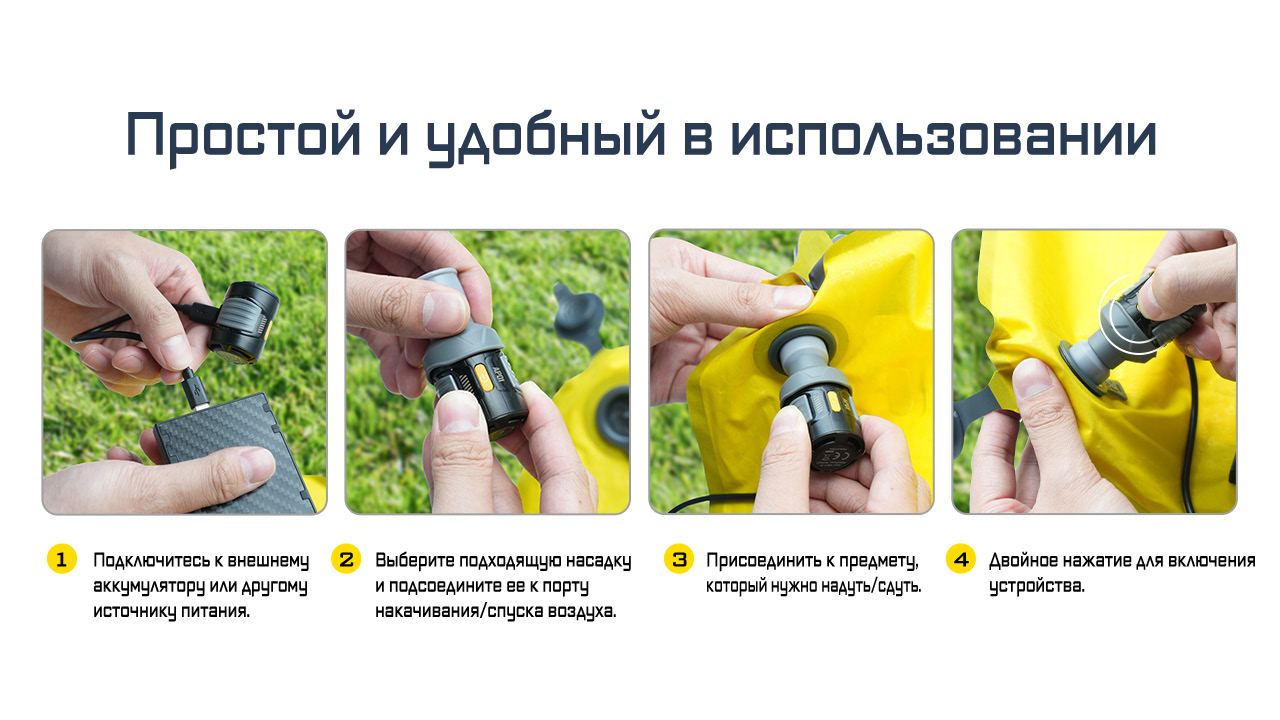 Простой и удобный в использовании

1 Подключитесь к внешнему аккумулятору или другому источнику питания.

2 Выберите подходящую насадку и подсоедините ее к порту накачивания/спуска воздуха.

3 Присоединить к предмету, который нужно надуть/сдуть.

4 Двойное нажатие для включения устройства.